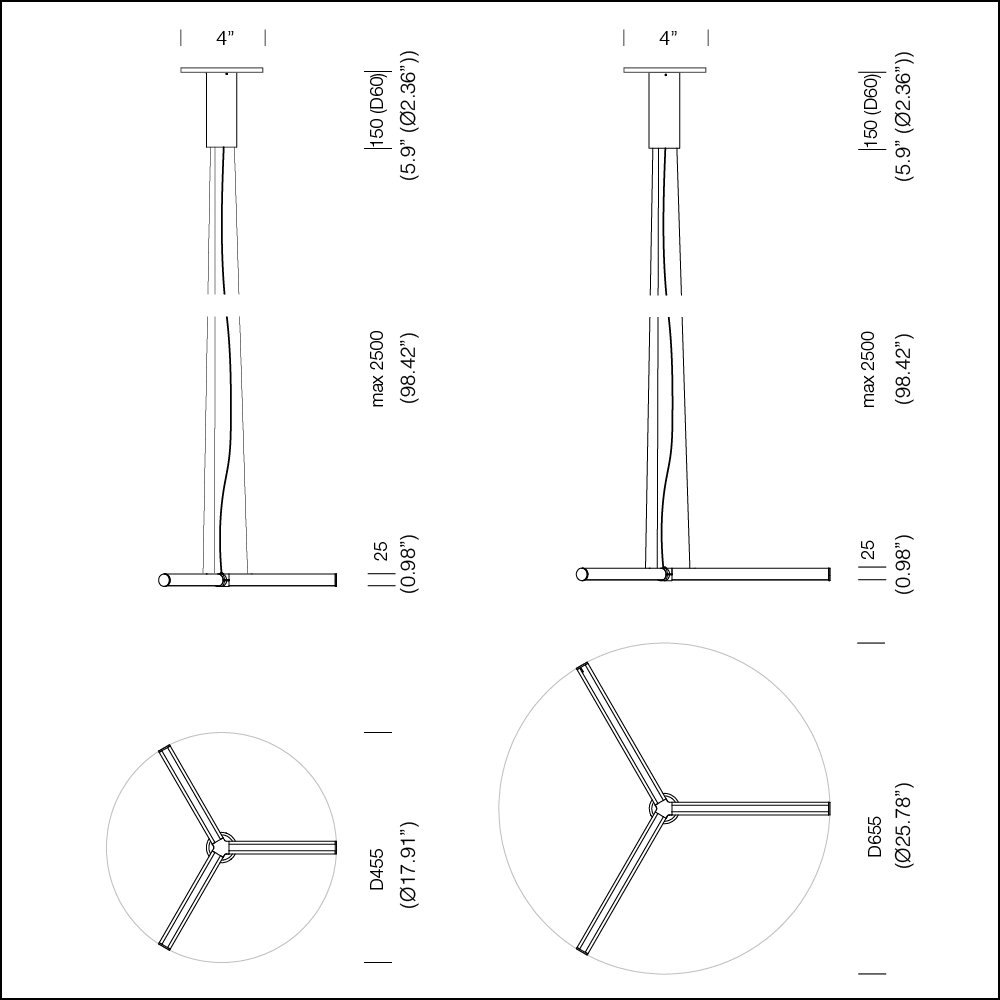 4”

150 (D60)
(5.9” (Ø2.36”))

max 2500
(98.42”)

25
(0.98”)

D455
(Ø17.91”)

4”

150 (D60)
(5.9” (Ø2.36”))

max 2500
(98.42”)

25
(0.98”)

D655
(Ø25.78”)